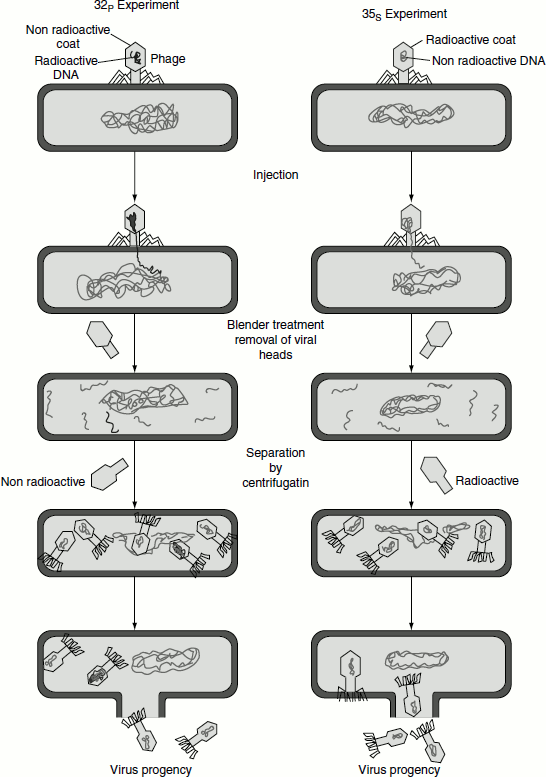 $32_P$ Experiment

Non radioactive coat

Radioactive DNA

Phage

$35_S$ Experiment

Radioactive coat

Non radioactive DNA

Injection

Blender treatment removal of viral heads

Separation by centrifugatin

Non radioactive

Radioactive

Virus progency

Virus progency