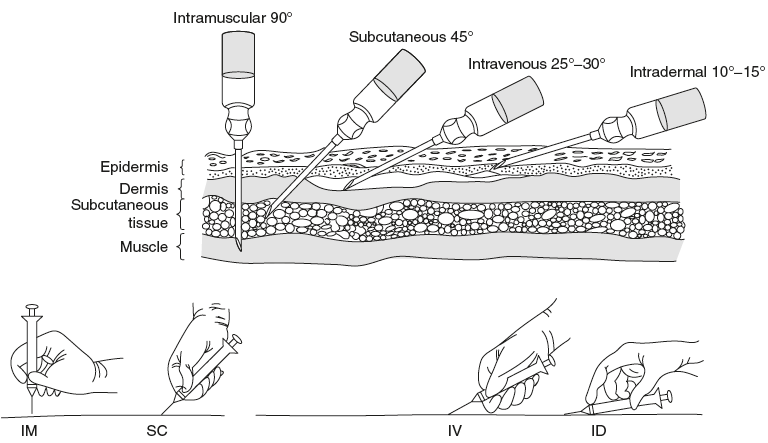 Intramuscular 90°
Subcutaneous 45°
Intravenous 25°–30°
Intradermal 10°–15°

Epidermis
Dermis
Subcutaneous tissue
Muscle

IM
SC
IV
ID