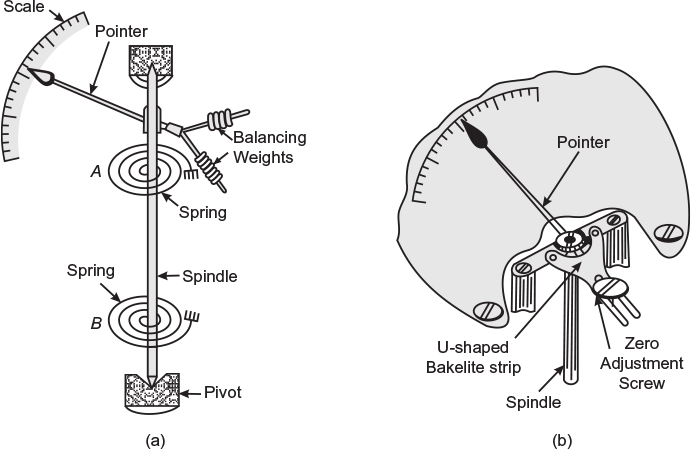 Scale
Pointer
Balancing Weights
A
Spring
Spring
Spindle
B
Pivot
(a)

Pointer
U-shaped Bakelite strip
Zero Adjustment Screw
Spindle
(b)