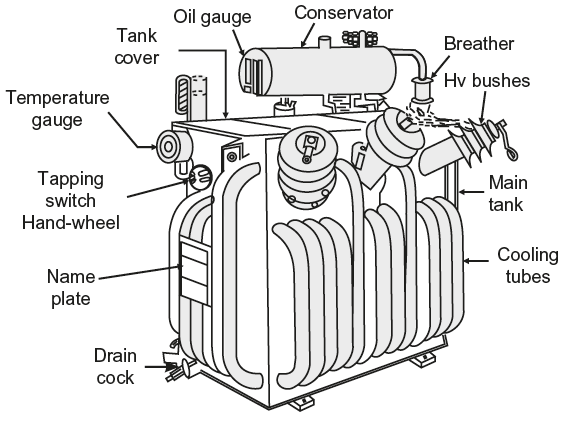 Oil gauge
Conservator
Tank cover
Breather
Hv bushes
Temperature gauge
Tapping switch Hand-wheel
Main tank
Cooling tubes
Name plate
Drain cock