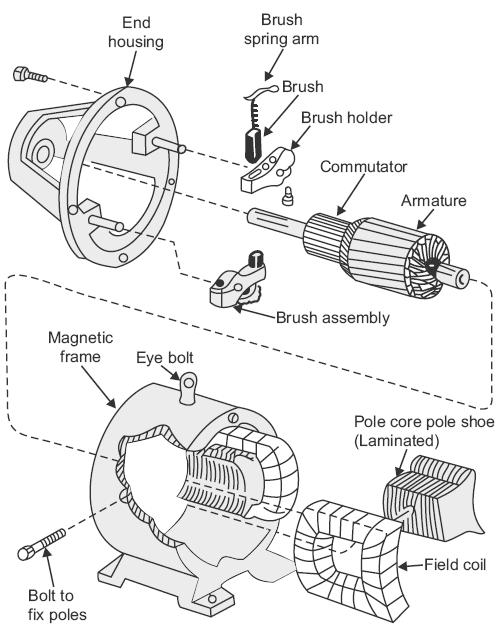 End housing

Brush spring arm

Brush

Brush holder

Commutator

Armature

Brush assembly

Magnetic frame

Eye bolt

Pole core pole shoe (Laminated)

Field coil

Bolt to fix poles