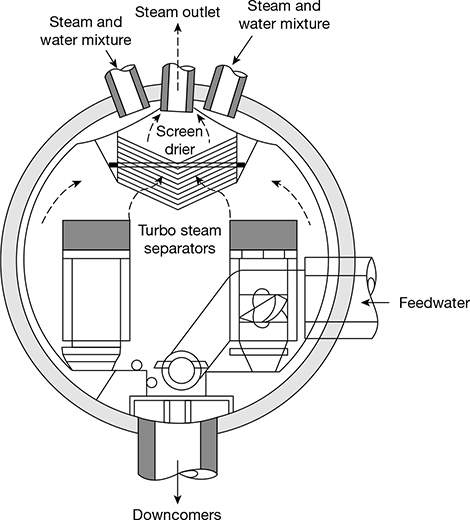 Steam and water mixture

Steam outlet

Steam and water mixture

Screen drier

Turbo steam separators

Feedwater

Downcomers