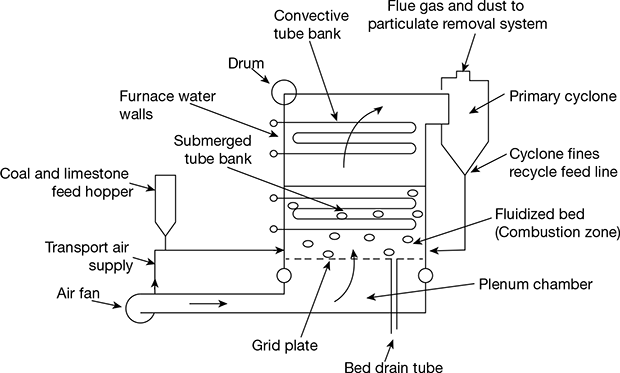 Convective tube bank

Flue gas and dust to particulate removal system

Drum

Furnace water walls

Primary cyclone

Submerged tube bank

Cyclone fines recycle feed line

Coal and limestone feed hopper

Fluidized bed (Combustion zone)

Transport air supply

Plenum chamber

Air fan

Grid plate

Bed drain tube