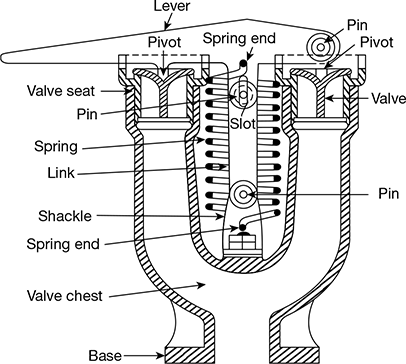 Lever
Pin
Pivot
Spring end
Pivot
Valve seat
Valve
Pin
Slot
Spring
Link
Pin
Shackle
Spring end
Valve chest
Base