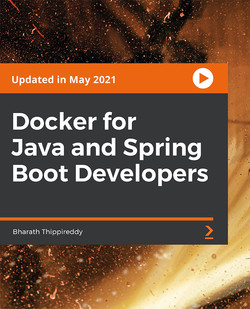 Updated in May 2021

Docker for Java and Spring Boot Developers

Bharath Thippireddy